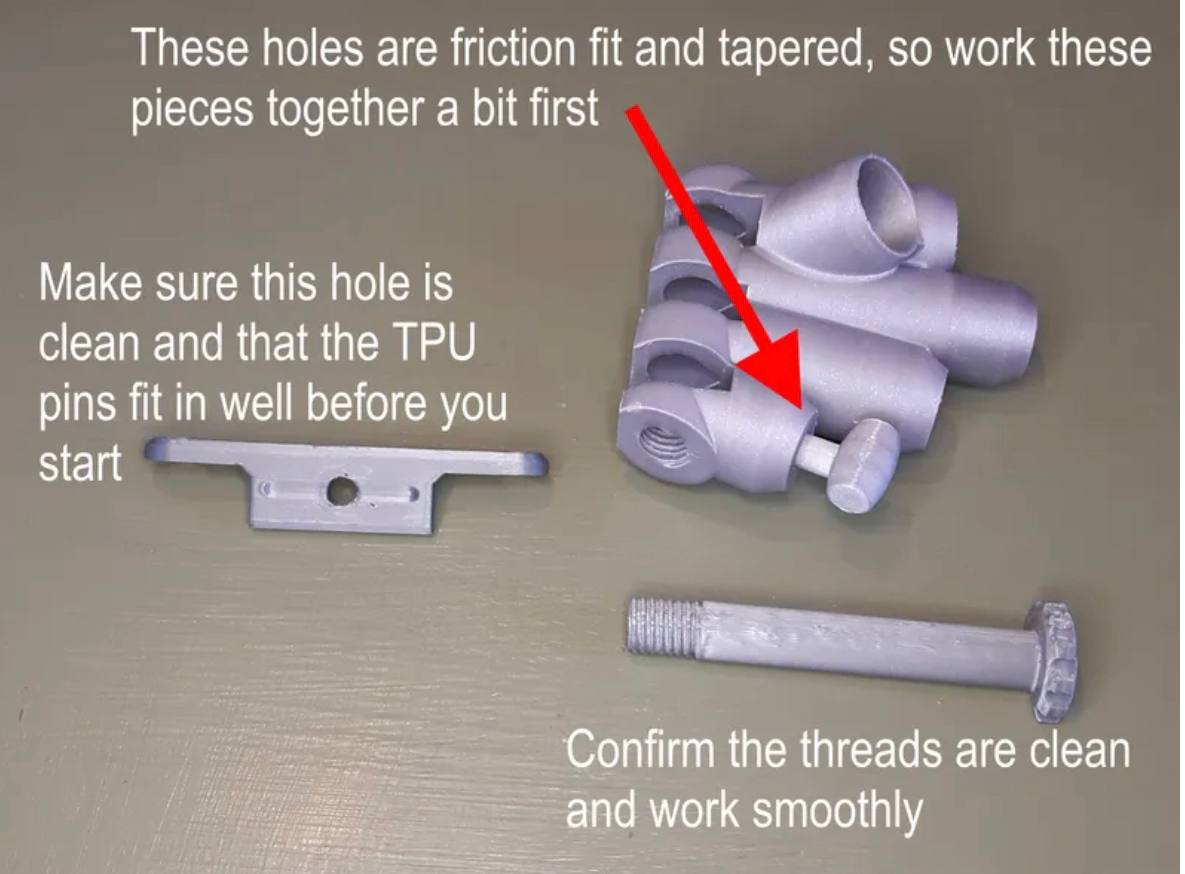 These holes are friction fit and tapered, so work these pieces together a bit first

Make sure this hole is clean and that the TPU pins fit in well before you start

Confirm the threads are clean and work smoothly