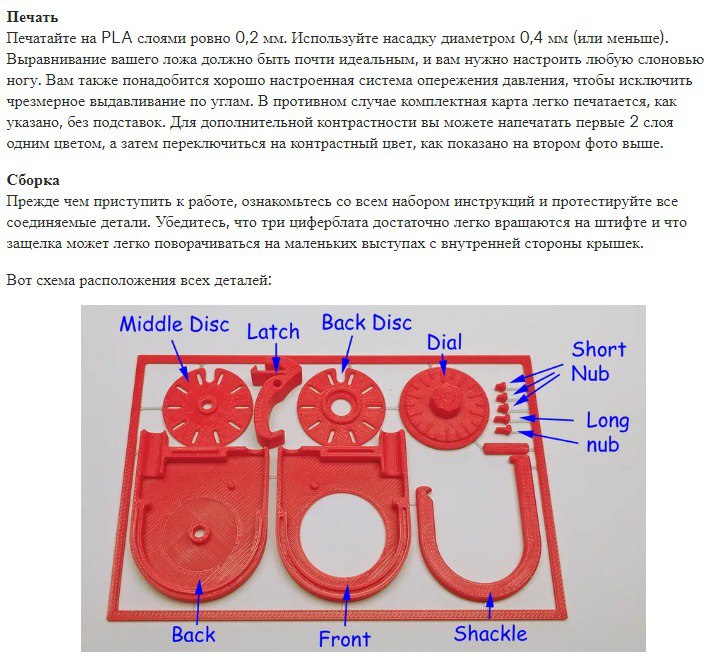 **Печать**
Печатайте на PLA слоями ровно 0,2 мм. Используйте насадку диаметром 0,4 мм (или меньше). Выравнивание вашего ложа должно быть почти идеальным, и вам нужно настроить любую слоновью ногу. Вам также понадобится хорошо настроенная система опережения давления, чтобы исключить чрезмерное выдавливание по углам. В противном случае комплектная карта легко печатается, как указано, без подставок. Для дополнительной контрастности вы можете напечатать первые 2 слоя одним цветом, а затем переключиться на контрастный цвет, как показано на втором фото выше.

**Сборка**
Прежде чем приступить к работе, ознакомьтесь со всем набором инструкций и протестируйте все соединяемые детали. Убедитесь, что три циферблата достаточно легко вращаются на штифте и что защелка может легко поворачиваться на маленьких выступах с внутренней стороны крышек.

Вот схема расположения всех деталей:

Middle Disc
Latch
Back Disc
Dial
Short Nub
Long nub
Back
Front
Shackle